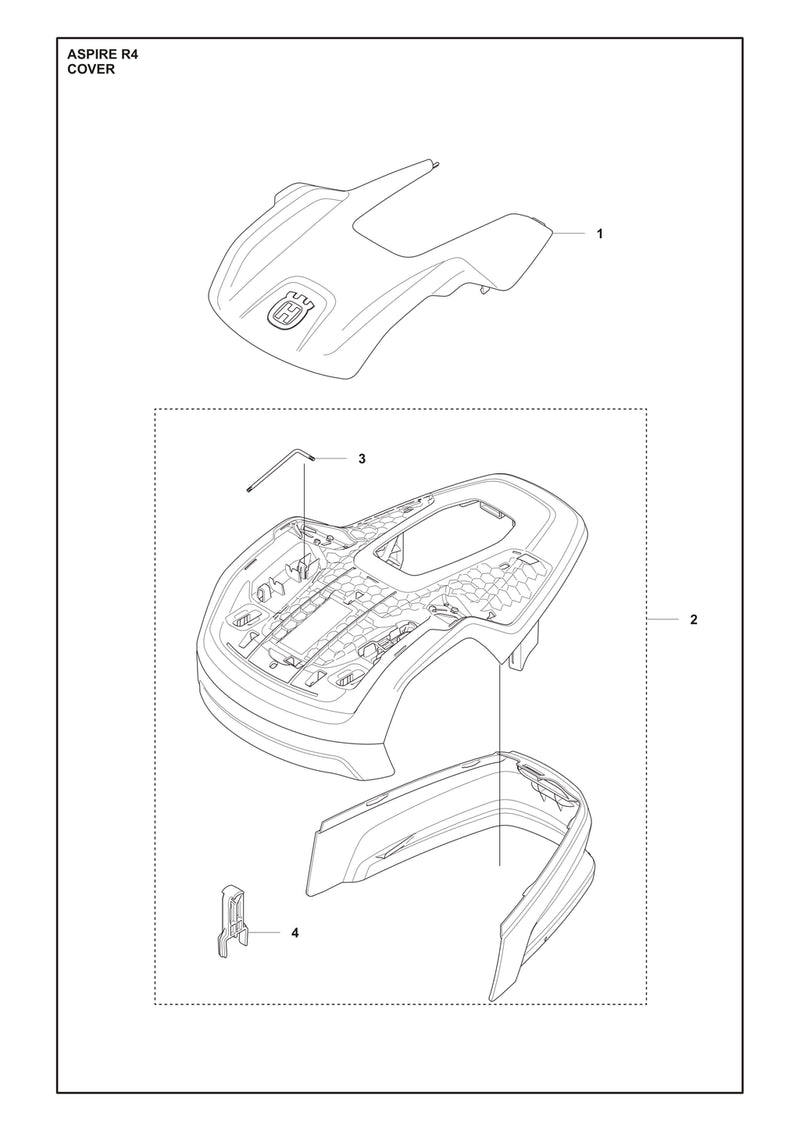 ASPIRE R4
COVER

1

3

2

4