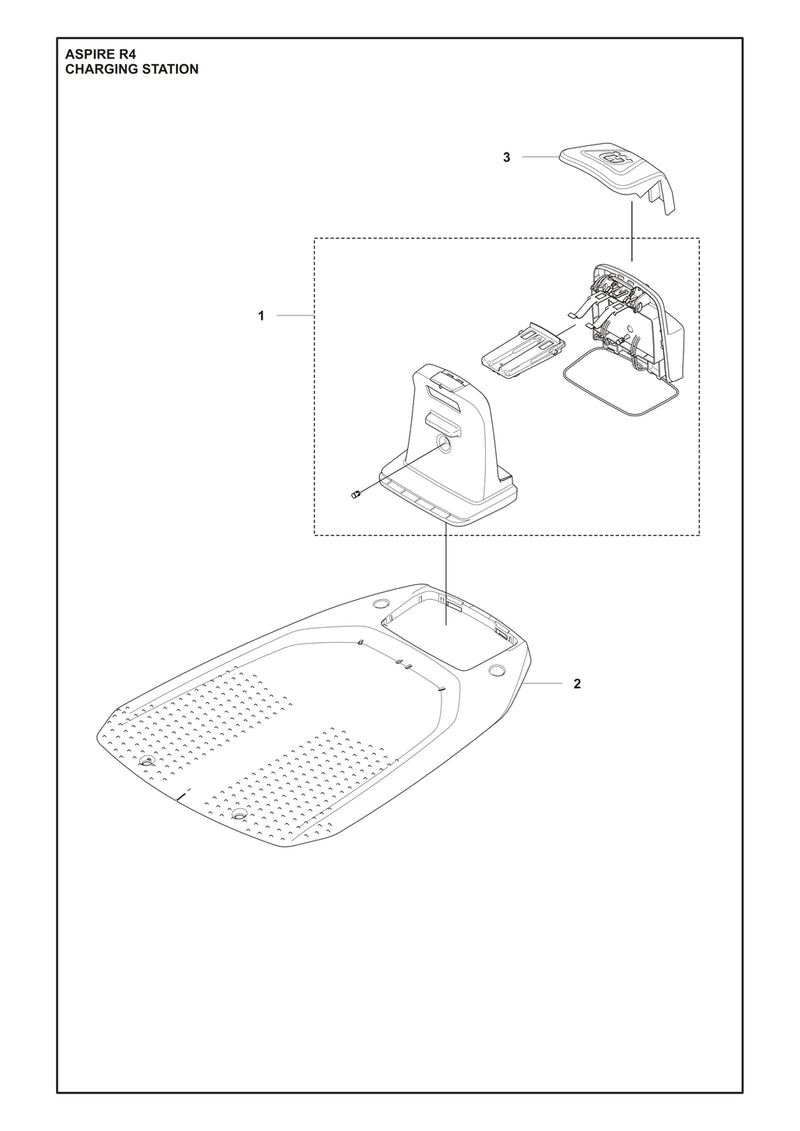 ASPIRE R4
CHARGING STATION

3

1

2